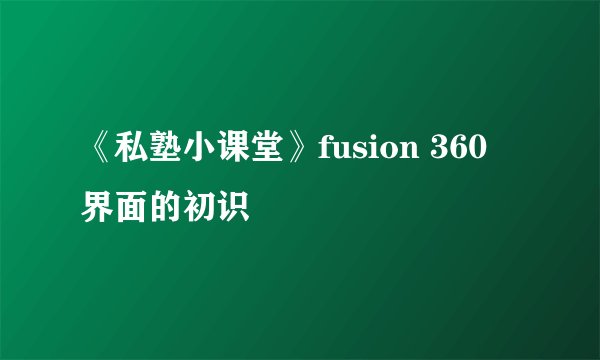 《私塾小课堂》fusion 360 界面的初识